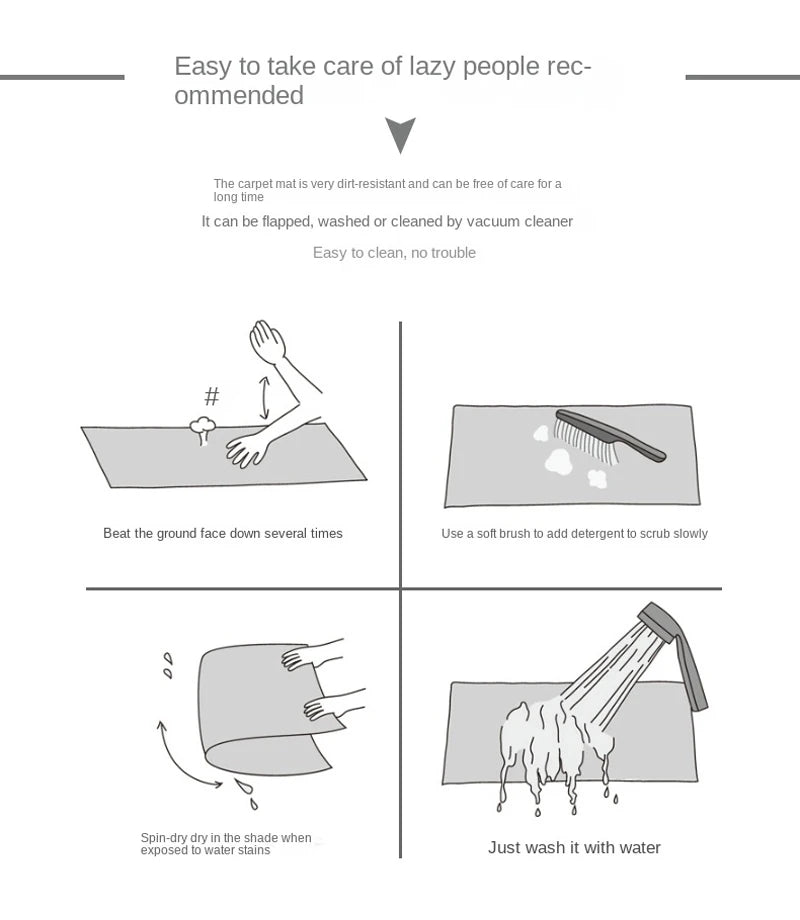 Easy to take care of lazy people recommended

The carpet mat is very dirt-resistant and can be free of care for a long time

It can be flapped, washed or cleaned by vacuum cleaner

Easy to clean, no trouble

#

Beat the ground face down several times

Use a soft brush to add detergent to scrub slowly

Spin-dry dry in the shade when exposed to water stains

Just wash it with water