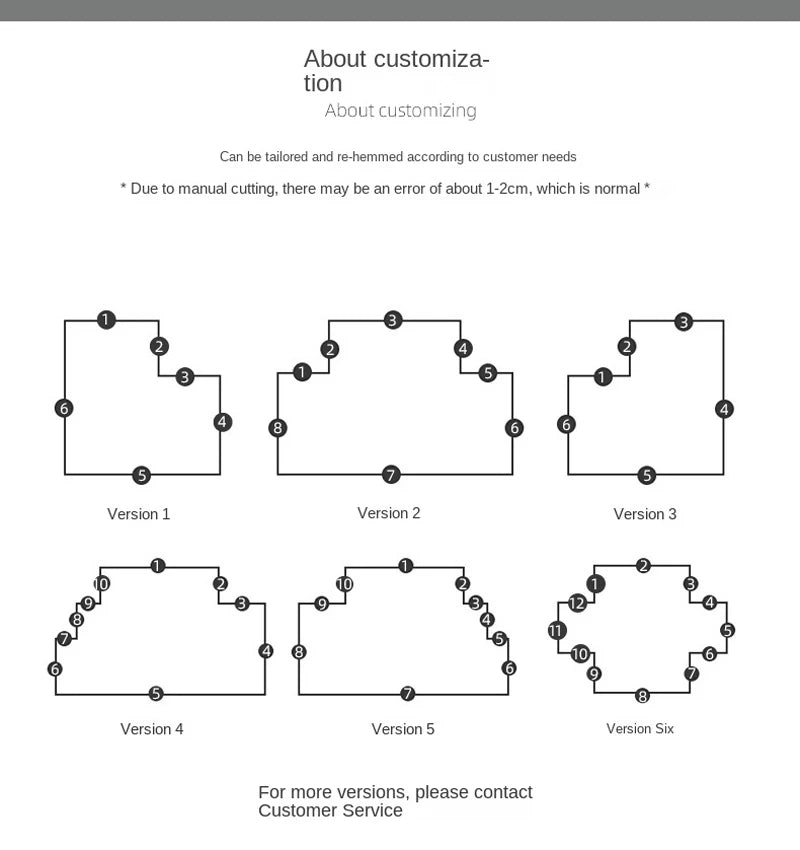 About customization
About customizing

Can be tailored and re-hemmed according to customer needs

* Due to manual cutting, there may be an error of about 1-2cm, which is normal *

1 2 3 4 5 6
Version 1

1 2 3 4 5 6 7 8
Version 2

1 2 3 4 5 6
Version 3

1 2 3 4 5 6 7 8 9 10
Version 4

1 2 3 4 5 6 7 8 9 10
Version 5

1 2 3 4 5 6 7 8 9 10 11 12
Version Six

For more versions, please contact Customer Service